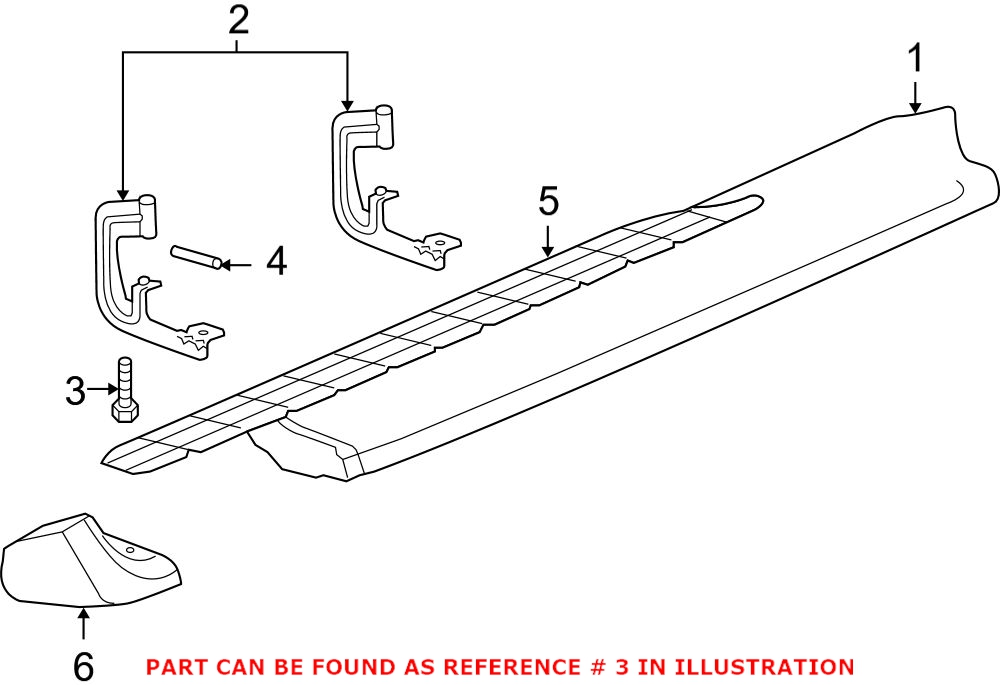 2
1
5
4
3
6
PART CAN BE FOUND AS REFERENCE # 3 IN ILLUSTRATION