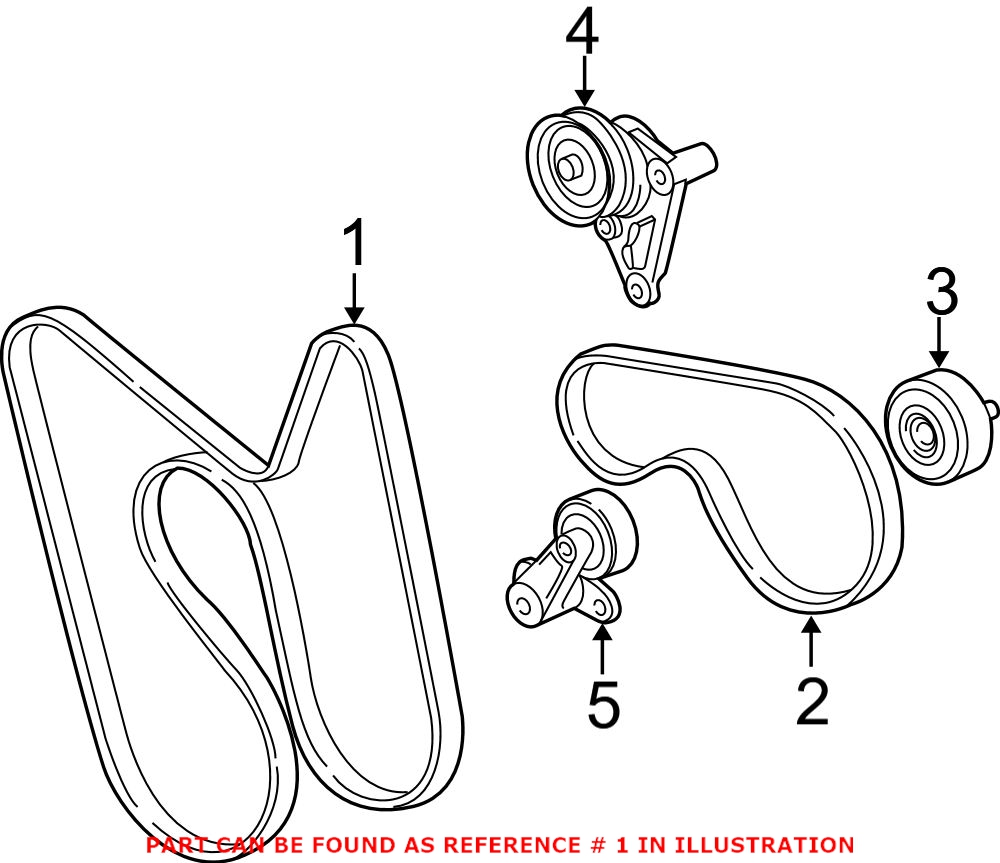 4

1

3

5

2

PART CAN BE FOUND AS REFERENCE # 1 IN ILLUSTRATION