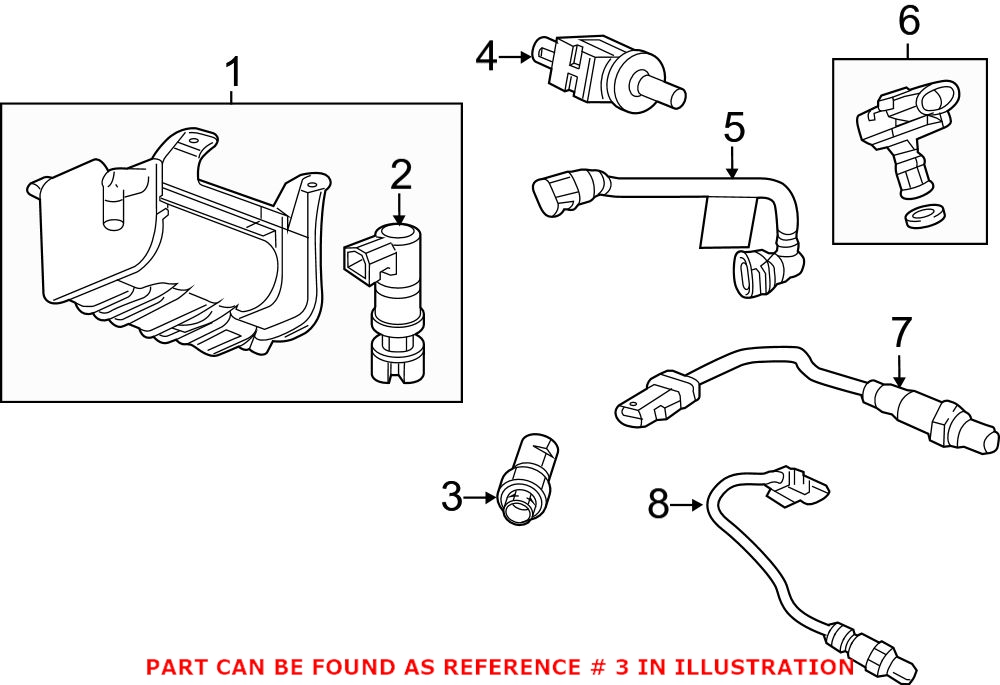 1
2
4
5
6
7
3
8
PART CAN BE FOUND AS REFERENCE # 3 IN ILLUSTRATION