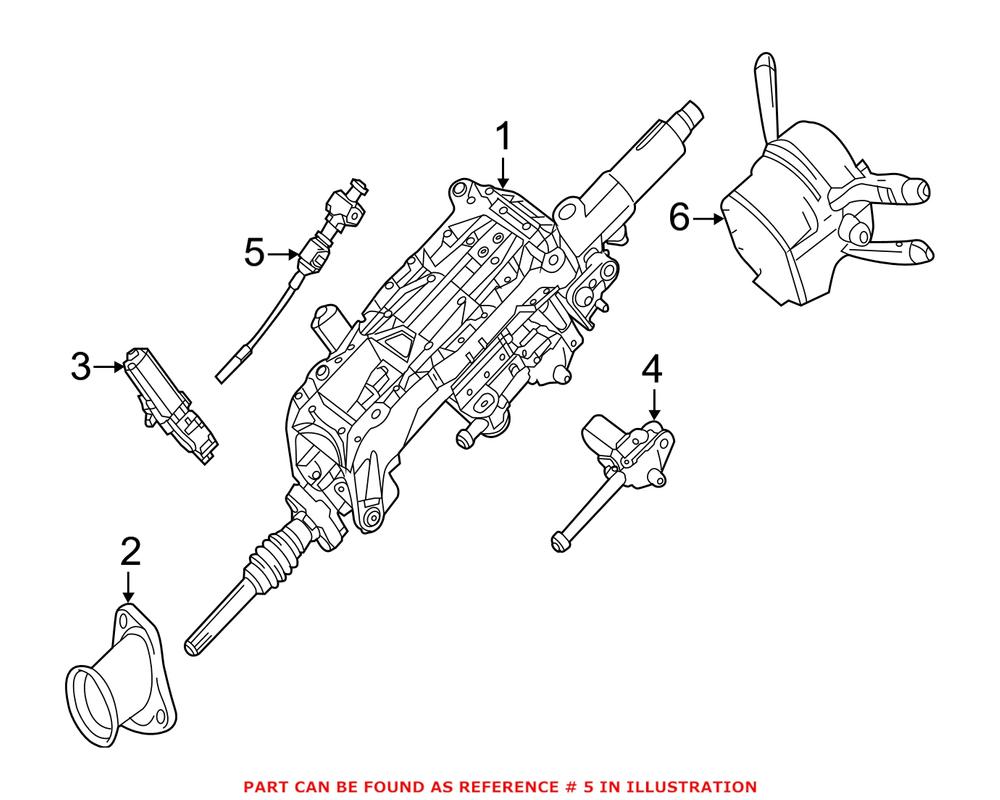 1

6

5

3

4

2

PART CAN BE FOUND AS REFERENCE # 5 IN ILLUSTRATION