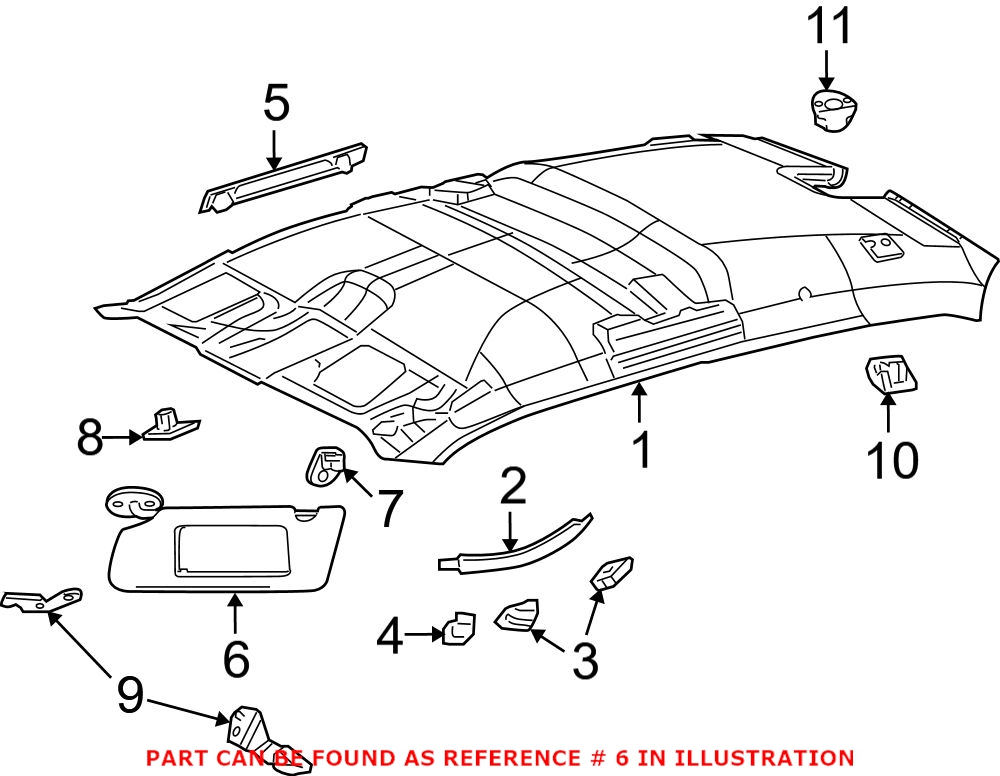 11

5

1

10

8

7

2

6

4

3

9

PART CAN BE FOUND AS REFERENCE # 6 IN ILLUSTRATION