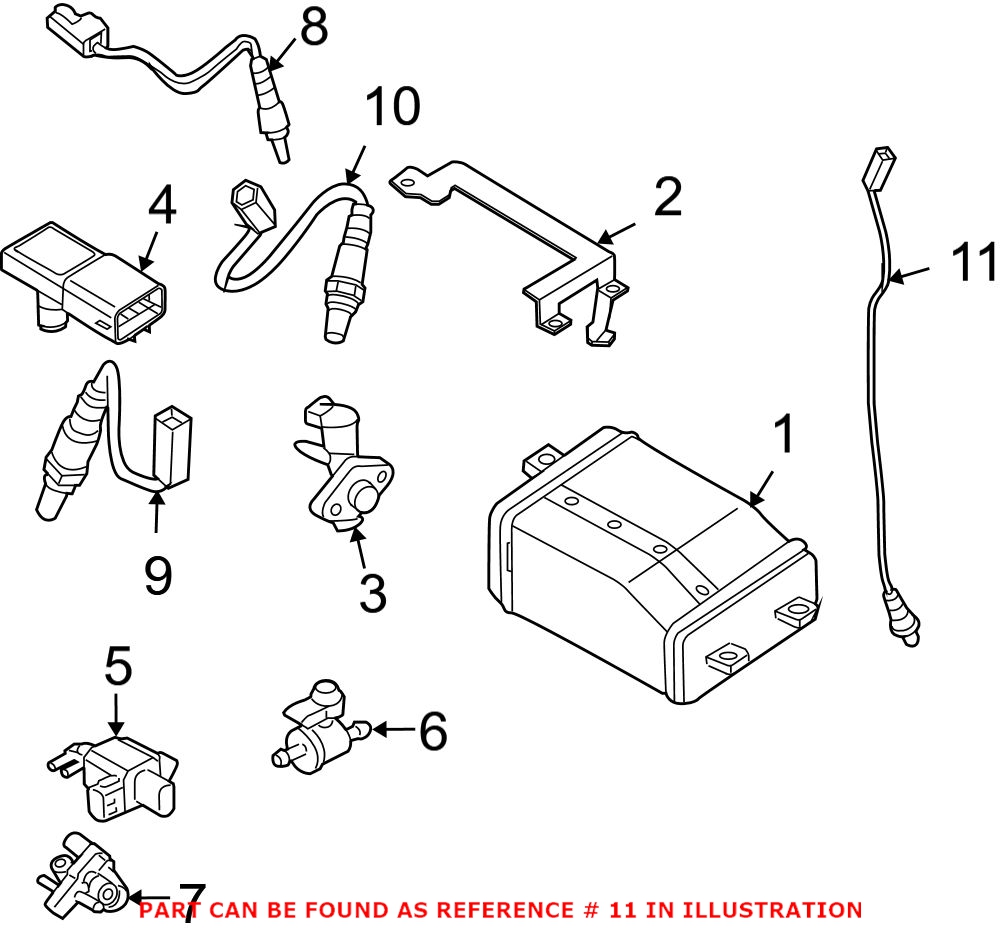 8
10
4
2
11
1
9
3
5
6
7
PART CAN BE FOUND AS REFERENCE # 11 IN ILLUSTRATION