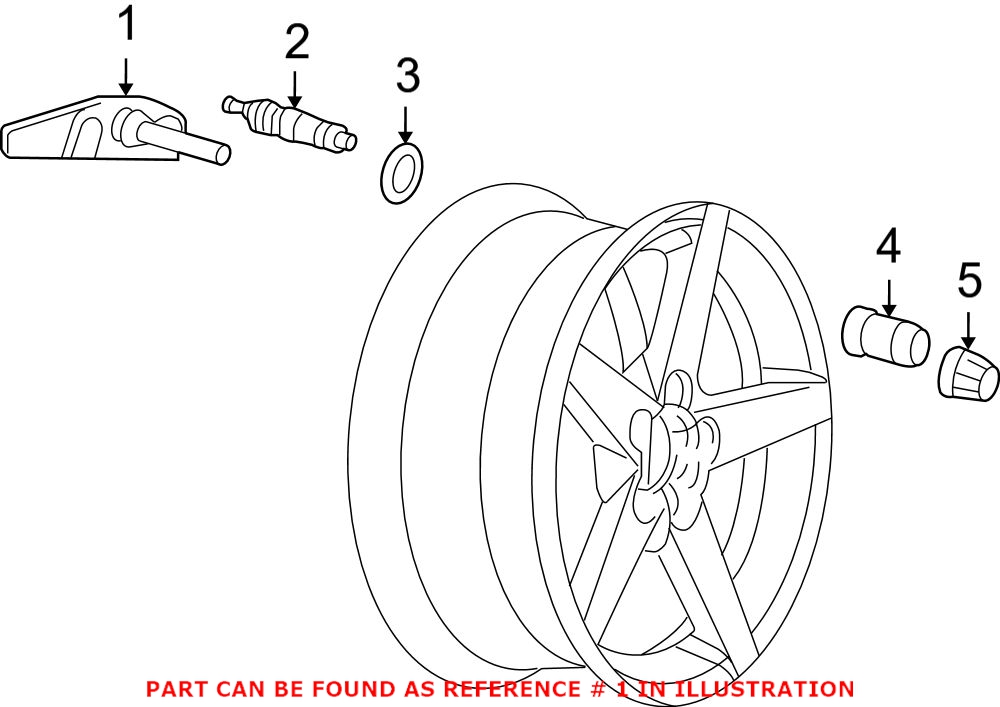 1
2
3
4
5
PART CAN BE FOUND AS REFERENCE # 1 IN ILLUSTRATION