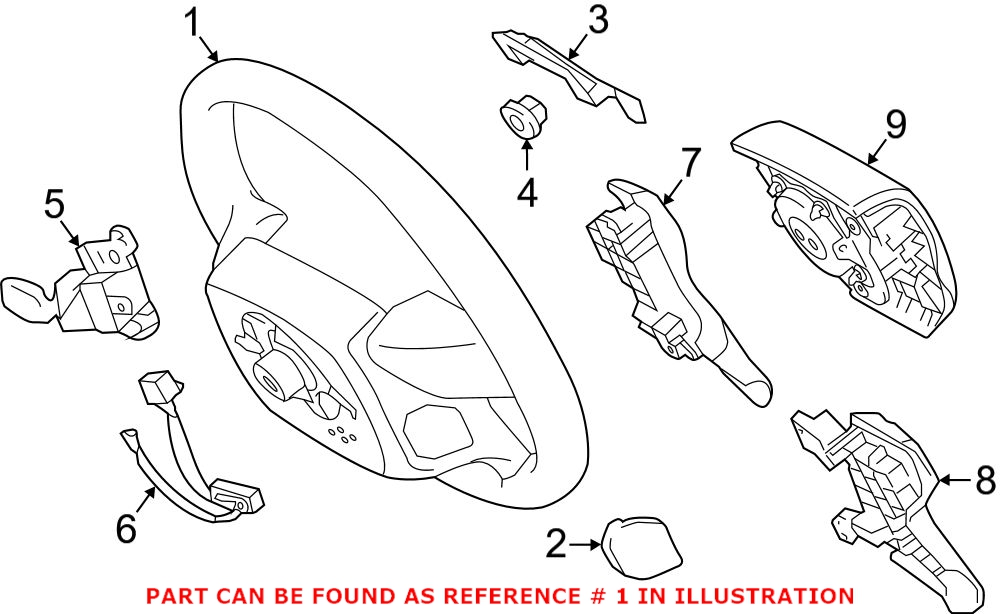 1
3
4
5
7
9
6
2
8
PART CAN BE FOUND AS REFERENCE # 1 IN ILLUSTRATION