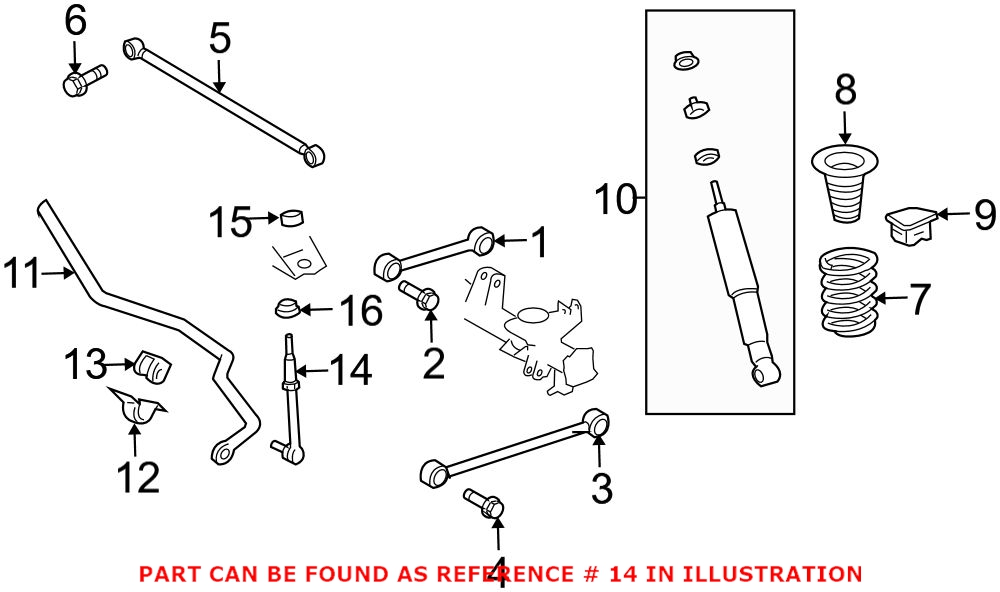 6
5
8
10
9
15
1
11
16
7
2
13
14
12
3
4
PART CAN BE FOUND AS REFERENCE # 14 IN ILLUSTRATION