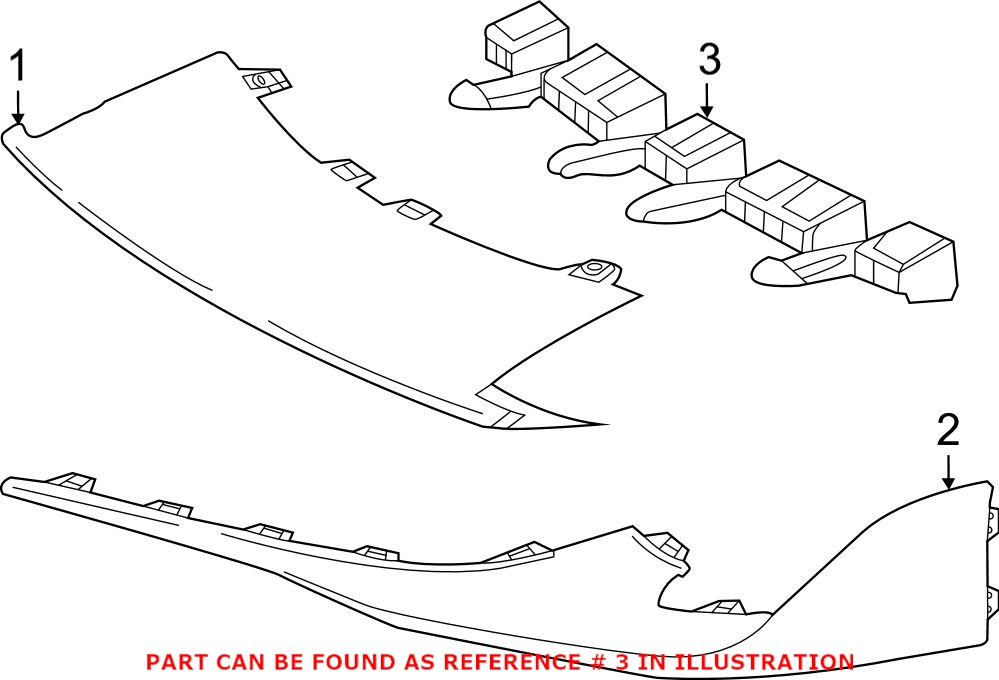 1

3

2

PART CAN BE FOUND AS REFERENCE # 3 IN ILLUSTRATION