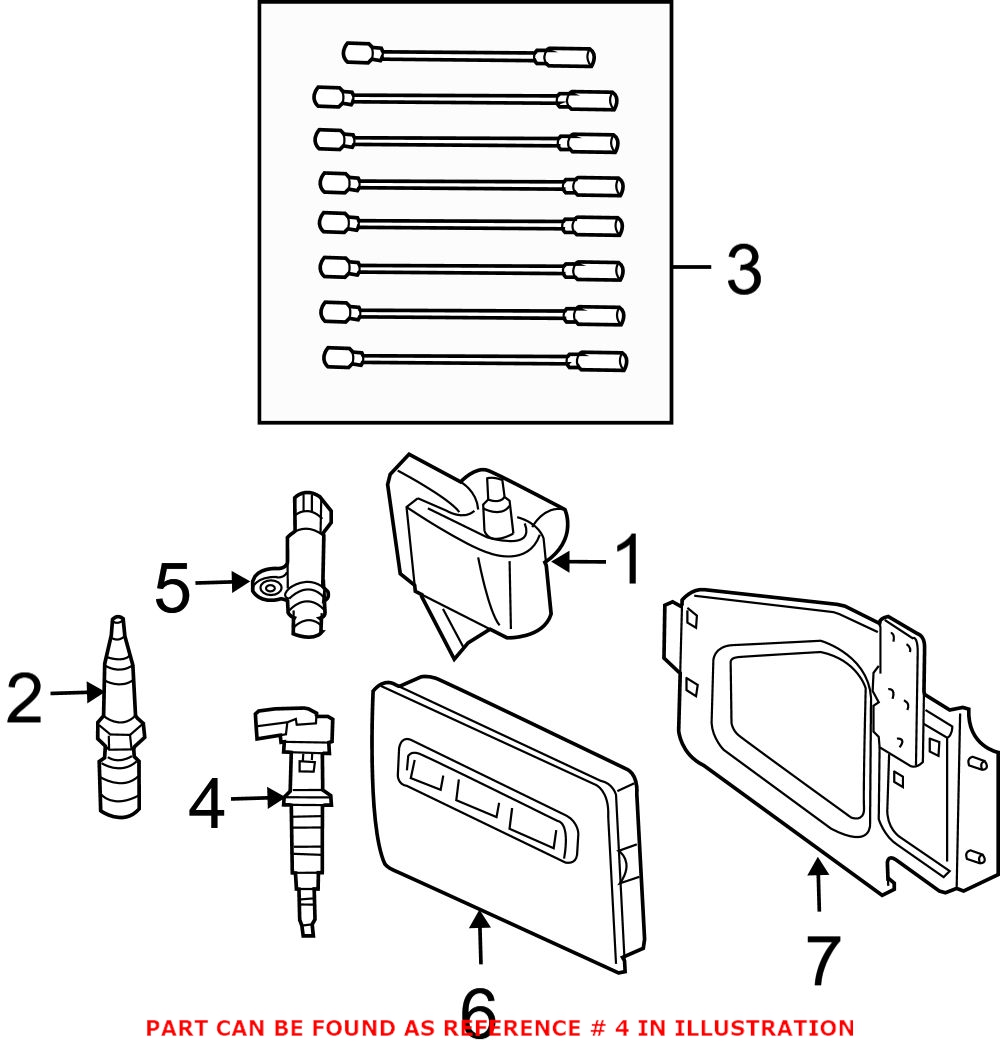 3
1
5
2
4
6
7
PART CAN BE FOUND AS REFERENCE # 4 IN ILLUSTRATION