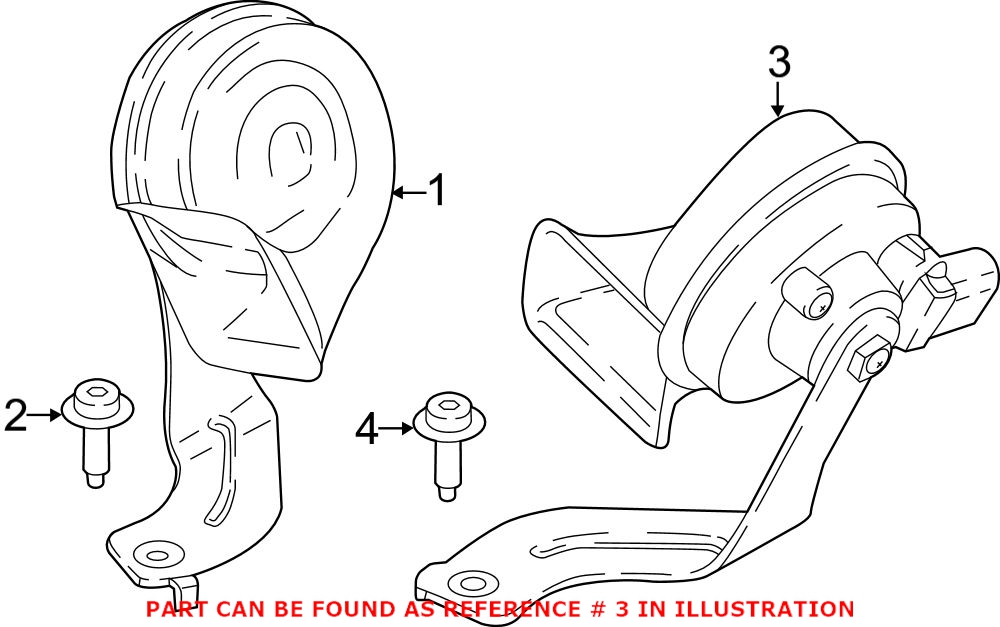 3

1

2

4

PART CAN BE FOUND AS REFERENCE # 3 IN ILLUSTRATION