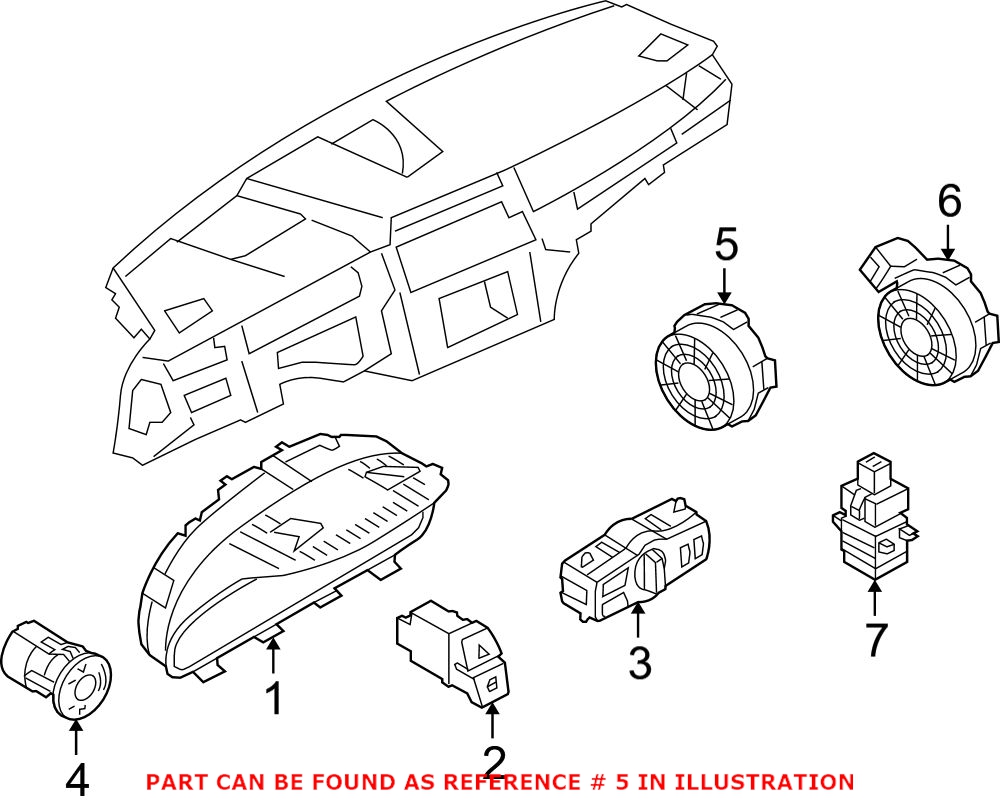 6
5
7
3
1
2
4
PART CAN BE FOUND AS REFERENCE # 5 IN ILLUSTRATION