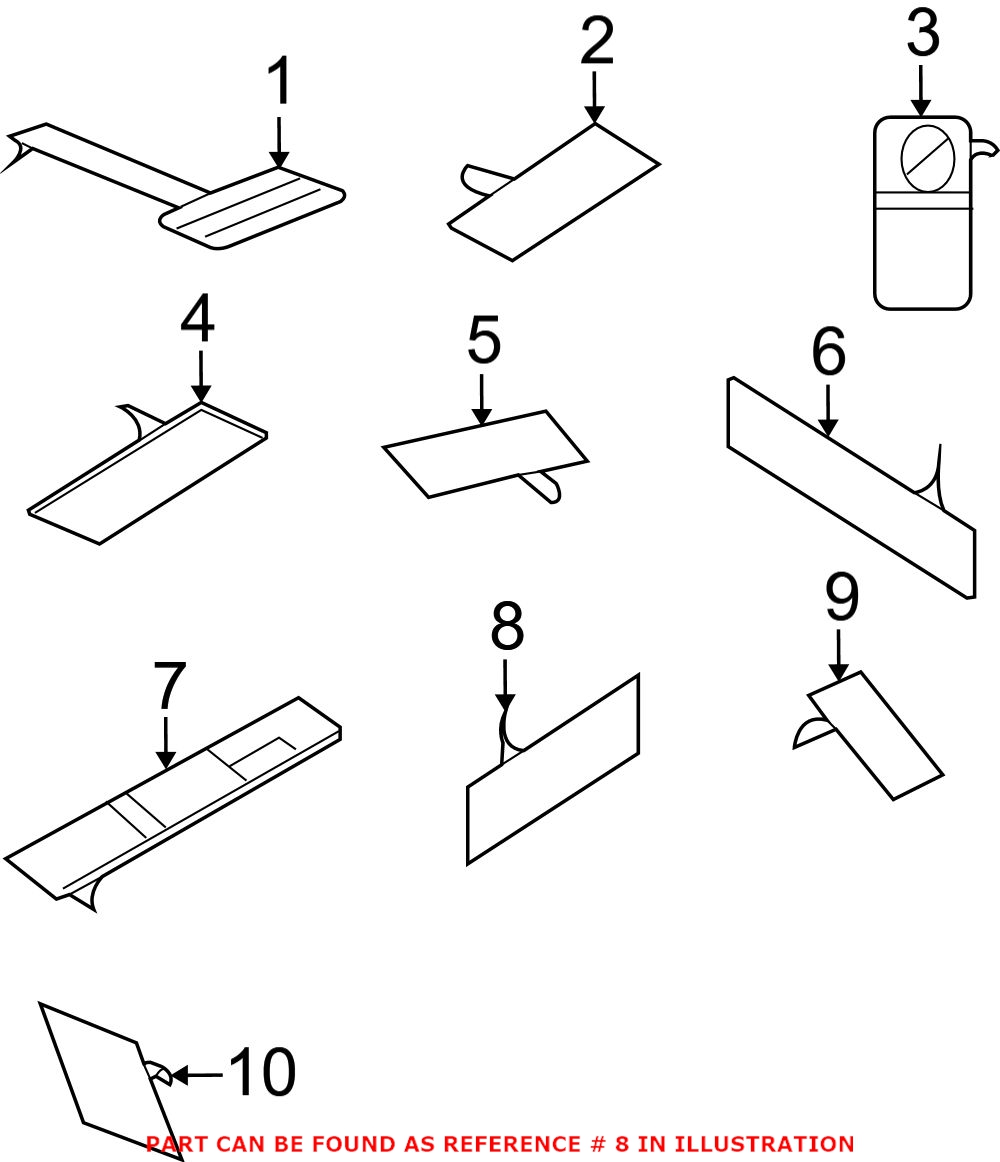 1

2

3

4

5

6

7

8

9

10

PART CAN BE FOUND AS REFERENCE # 8 IN ILLUSTRATION