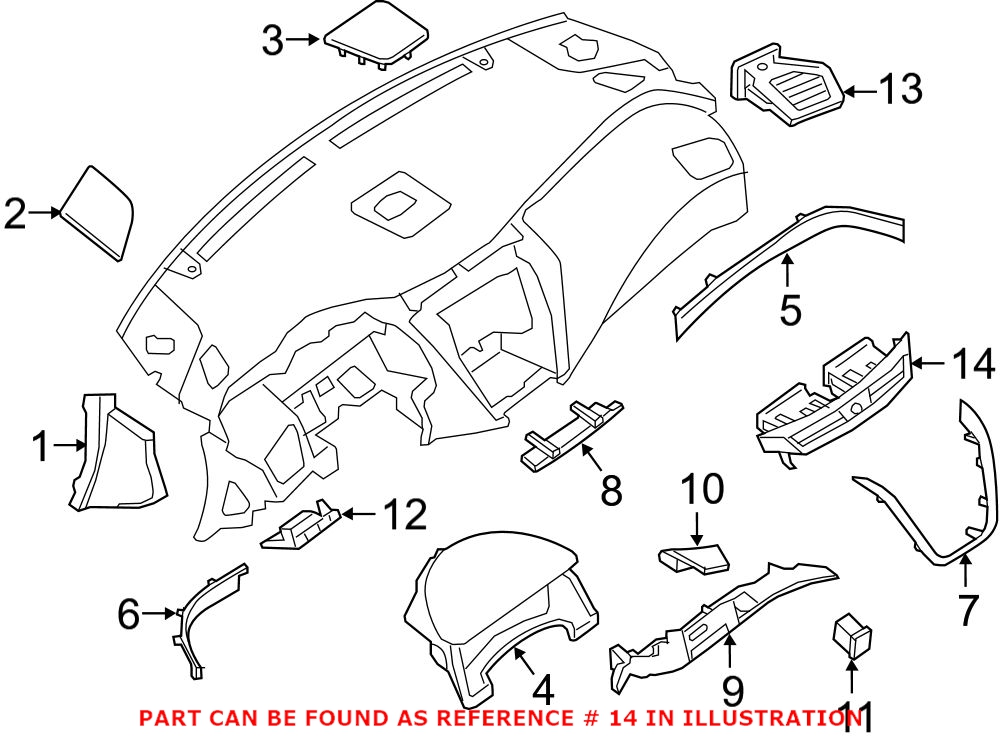 3
13
2
5
14
1
8
10
12
7
6
4
9
11
PART CAN BE FOUND AS REFERENCE # 14 IN ILLUSTRATION