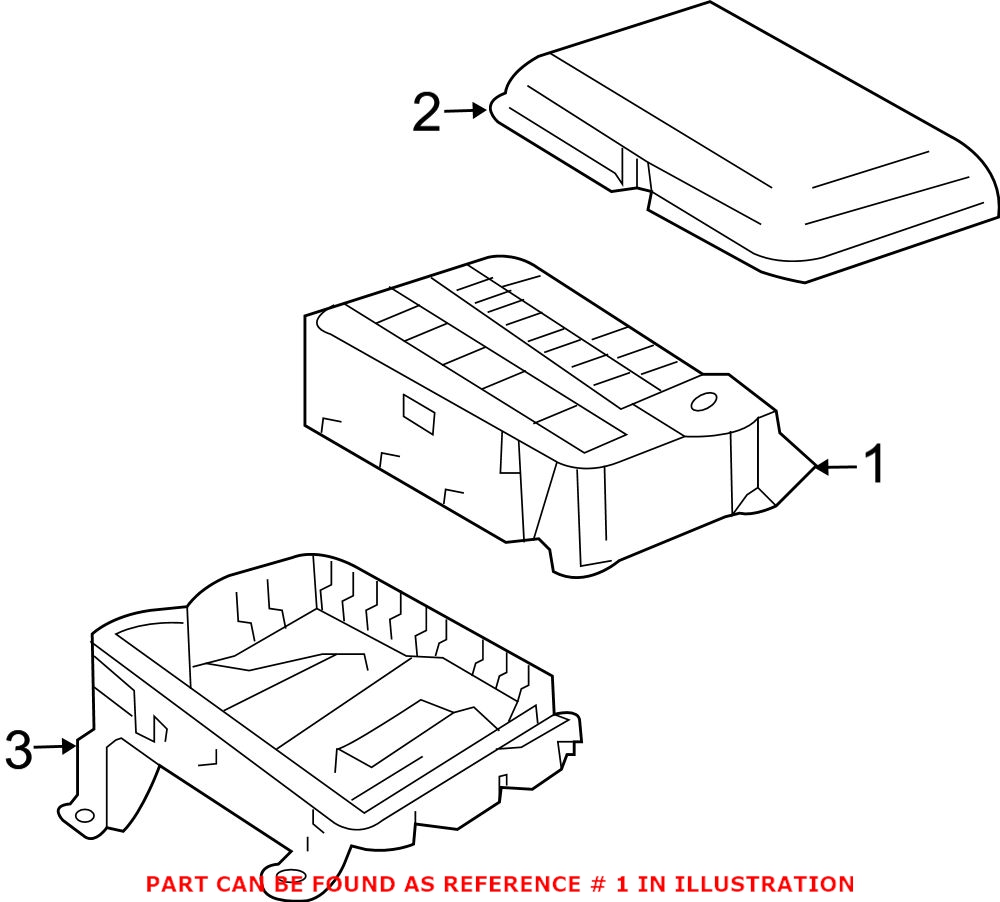 2
1
3
PART CAN BE FOUND AS REFERENCE # 1 IN ILLUSTRATION