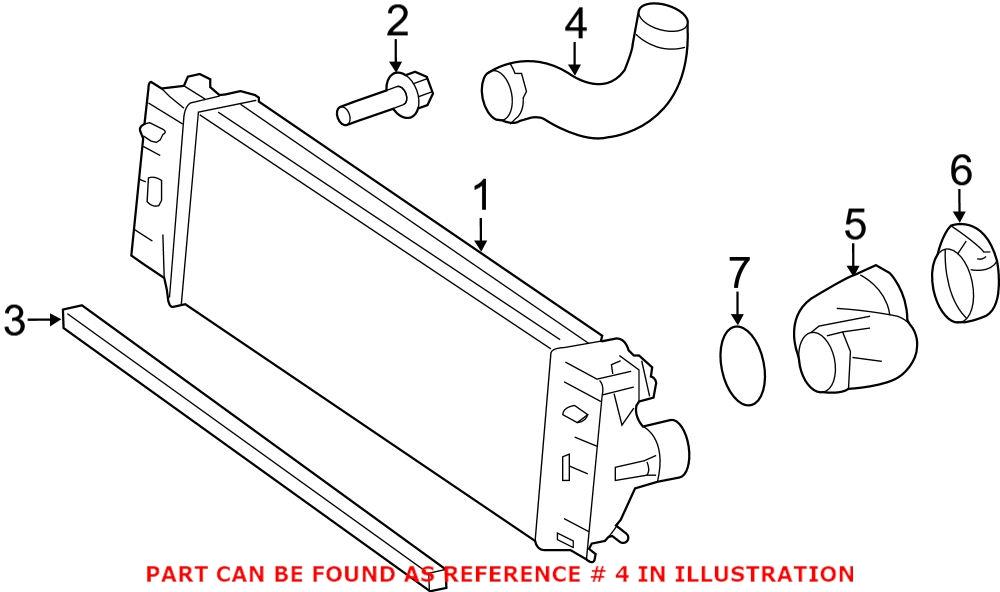 2
4
1
6
5
7
3
PART CAN BE FOUND AS REFERENCE # 4 IN ILLUSTRATION